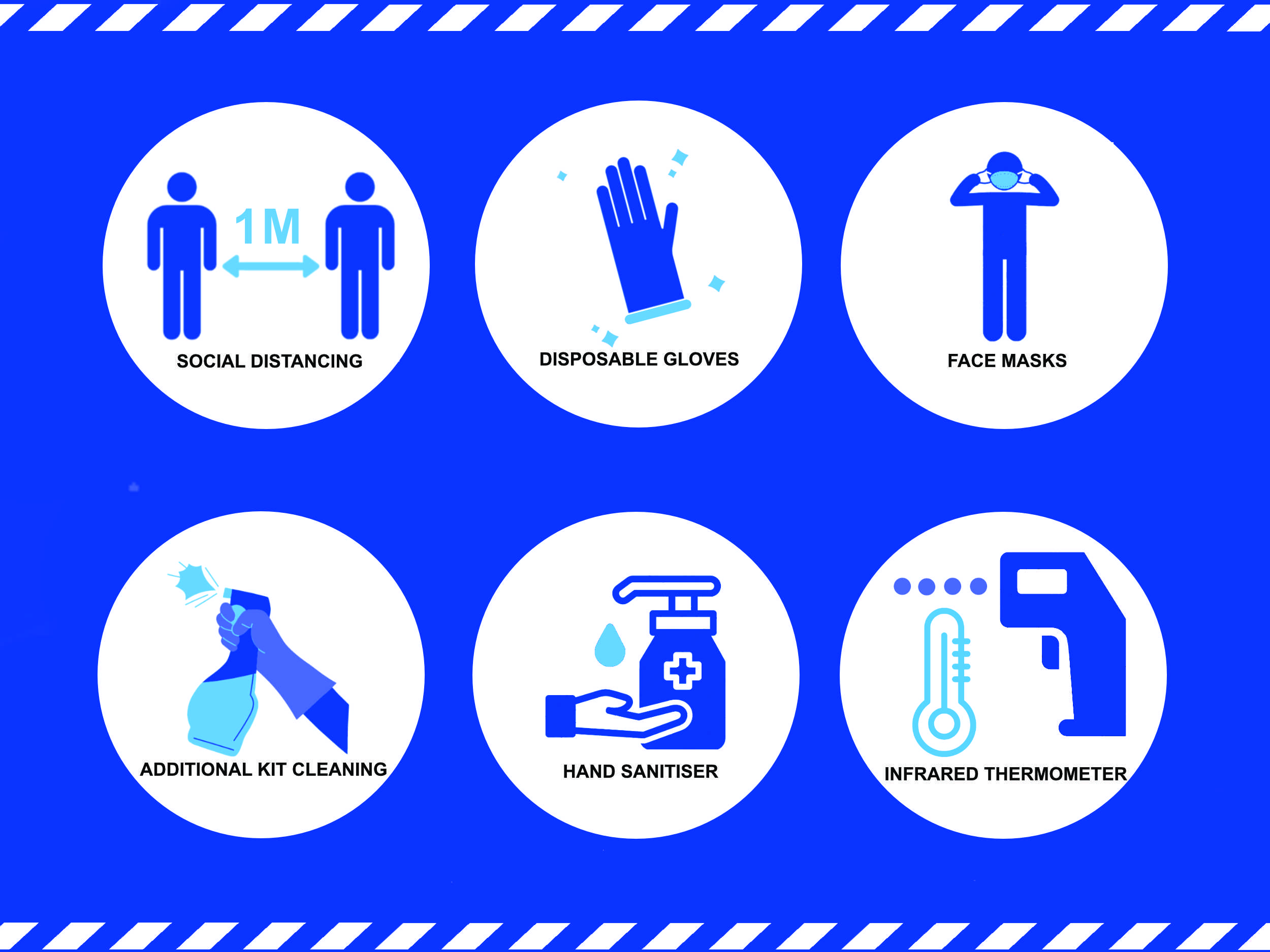 1M

SOCIAL DISTANCING

DISPOSABLE GLOVES

FACE MASKS

ADDITIONAL KIT CLEANING

HAND SANITISER

INFRARED THERMOMETER